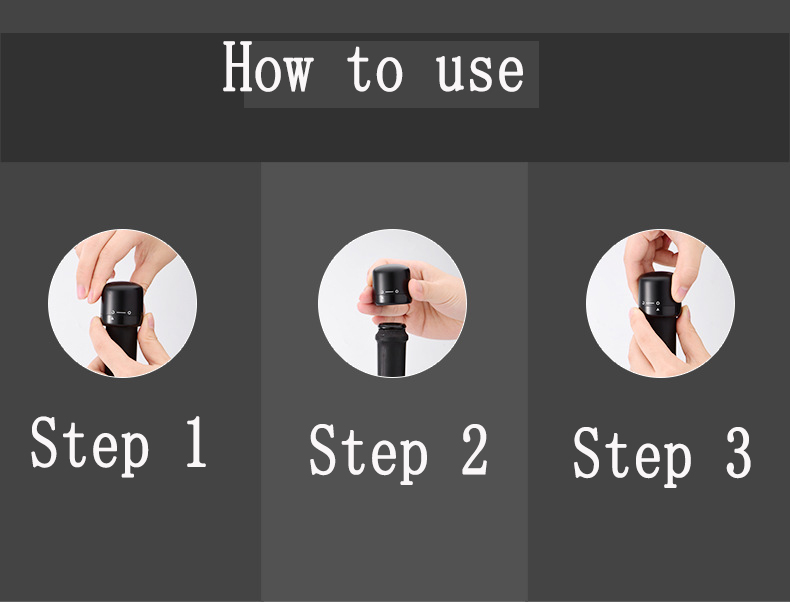 How to use

Step 1

Step 2

Step 3