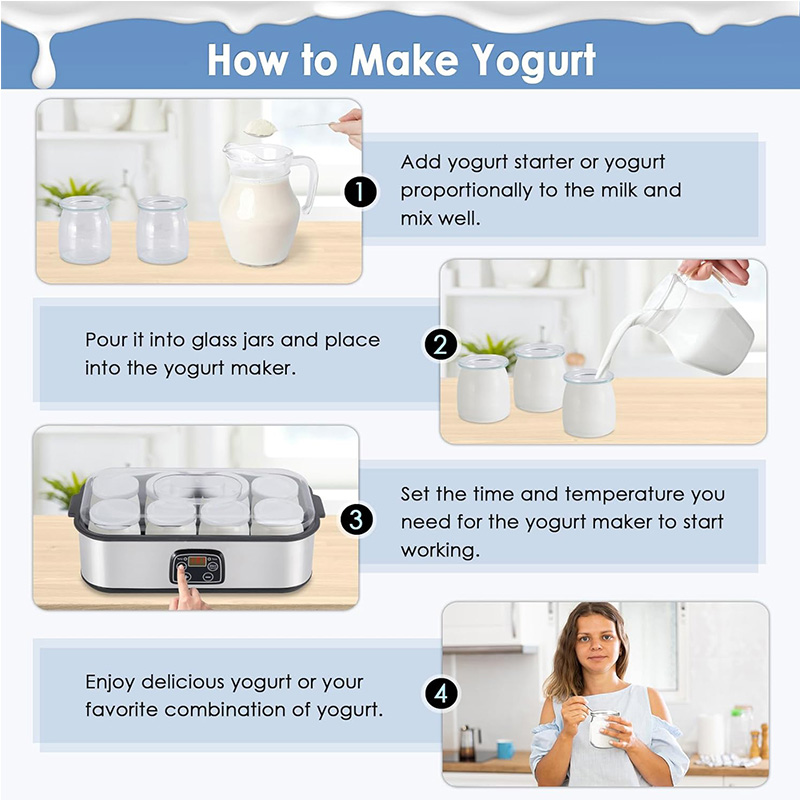 How to Make Yogurt

1

Add yogurt starter or yogurt proportionally to the milk and mix well.

Pour it into glass jars and place into the yogurt maker.

2

3

Set the time and temperature you need for the yogurt maker to start working.

Enjoy delicious yogurt or your favorite combination of yogurt.

4